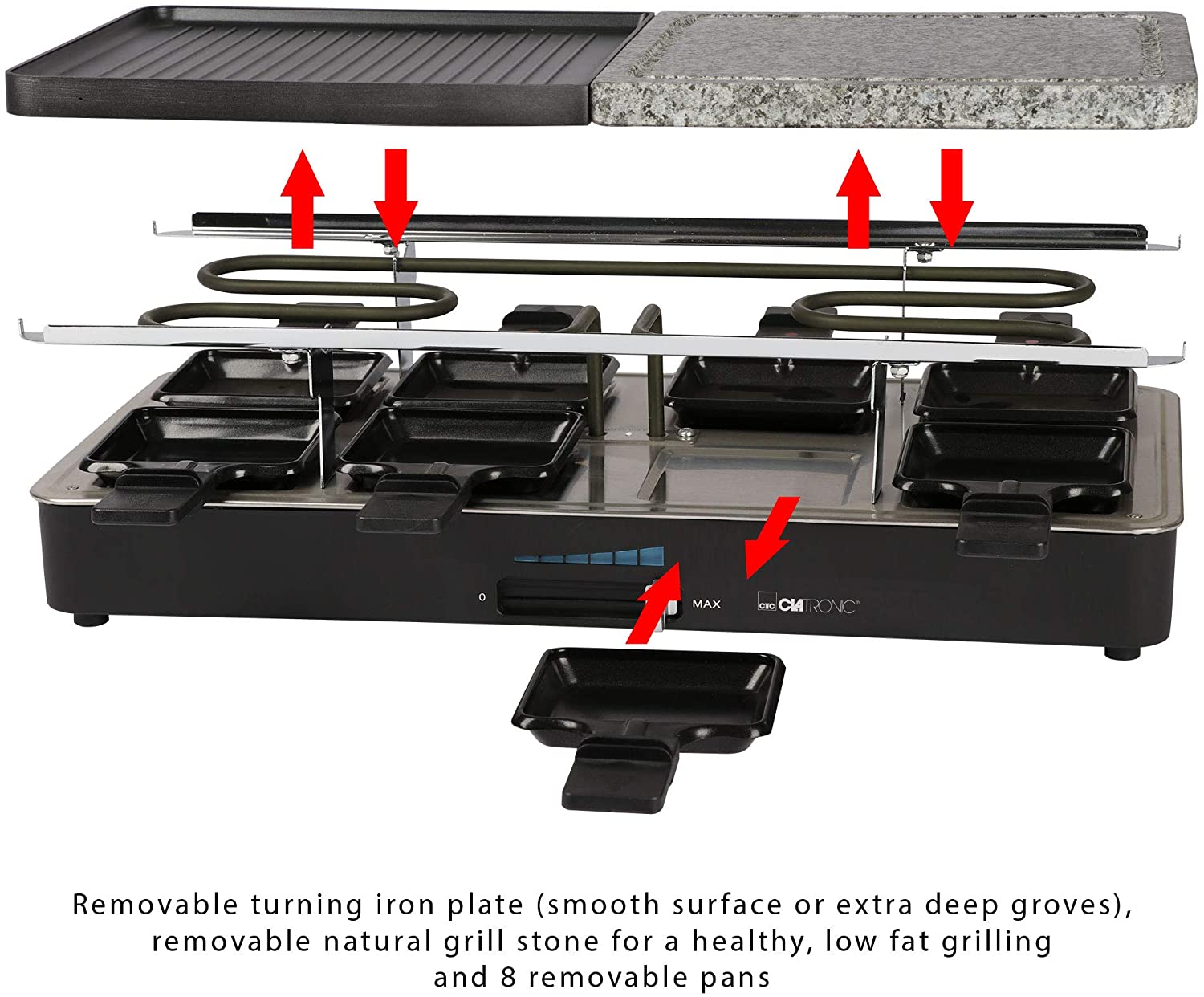 0
MAX
CTC CLATRONIC®

Removable turning iron plate (smooth surface or extra deep groves), removable natural grill stone for a healthy, low fat grilling and 8 removable pans