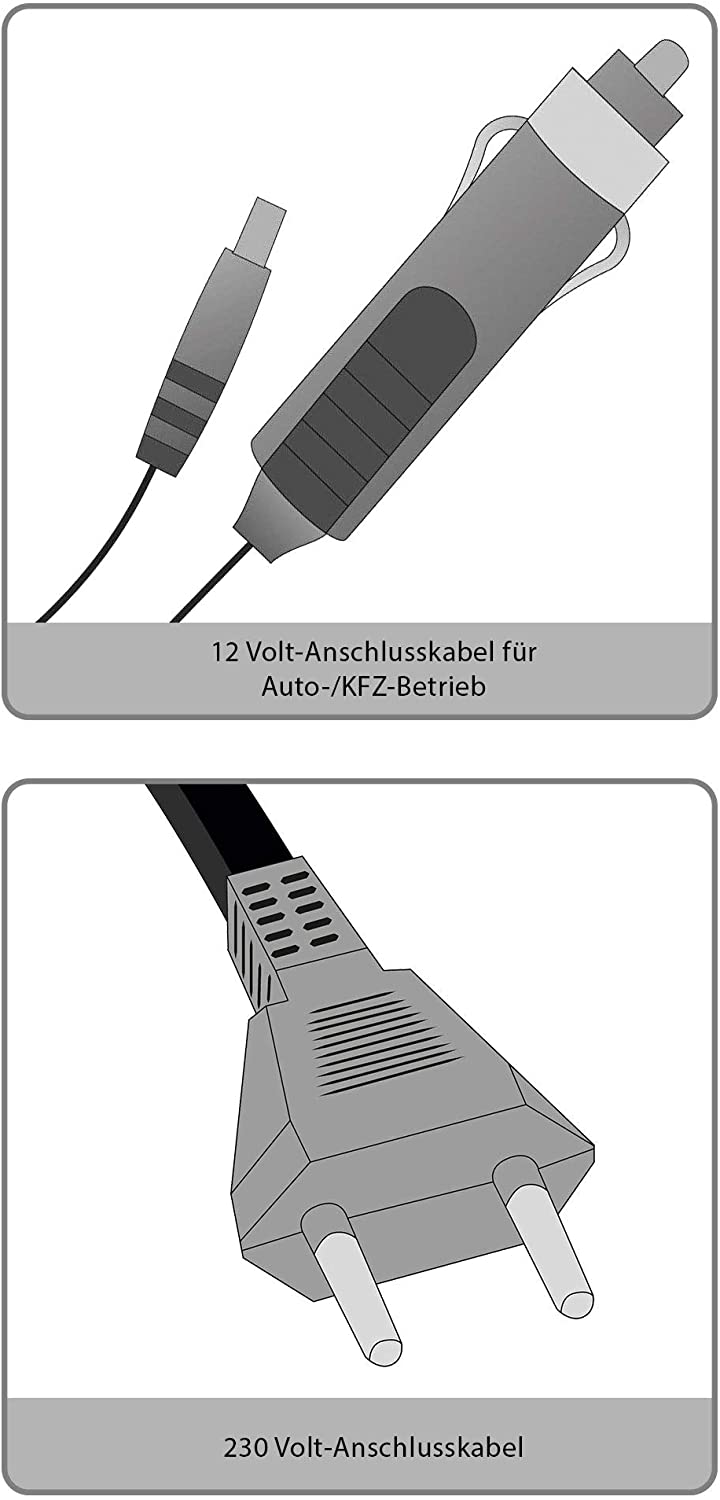 12 Volt-Anschlusskabel für Auto-/KFZ-Betrieb

230 Volt-Anschlusskabel